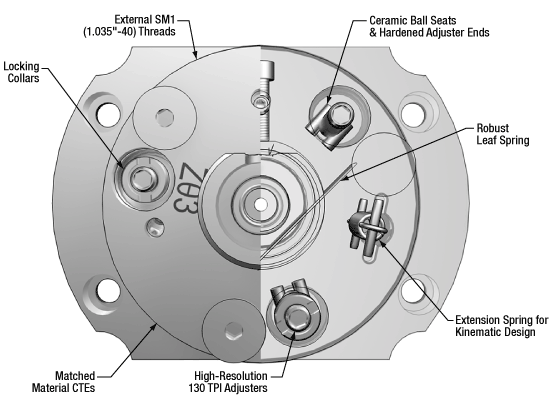 External SM1
(1.035"-40) Threads

Ceramic Ball Seats
& Hardened Adjuster Ends

Locking
Collars

Robust
Leaf Spring

Z03

Extension Spring for
Kinematic Design

Matched
Material CTEs

High-Resolution
130 TPI Adjusters