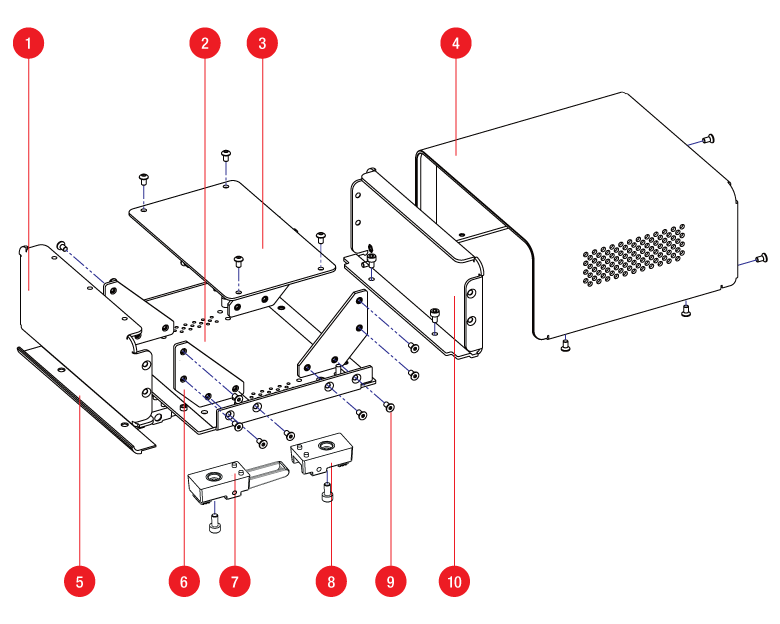 1
2
3
4
5
6
7
8
9
10