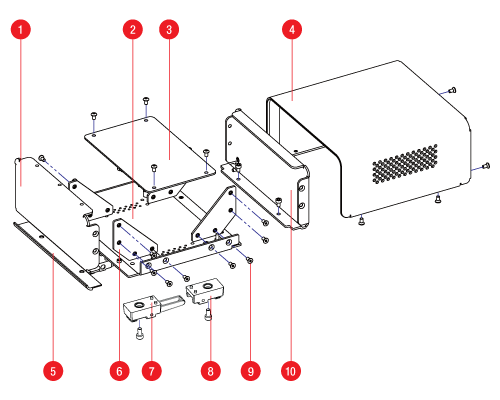 1
2
3
4
5
6
7
8
9
10