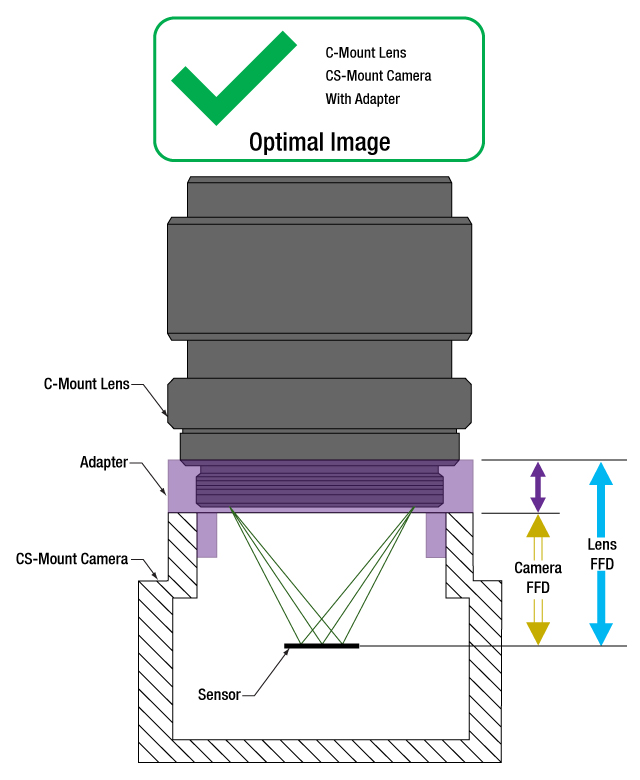 C-Mount Lens
CS-Mount Camera
With Adapter

Optimal Image

C-Mount Lens

Adapter

CS-Mount Camera

Camera FFD

Lens FFD

Sensor