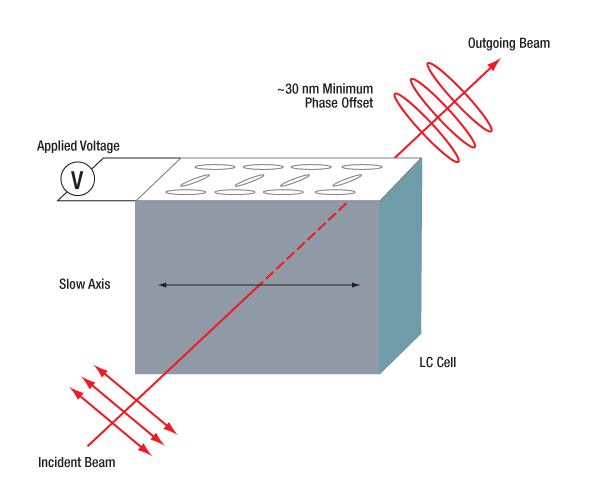 Outgoing Beam

~30 nm Minimum Phase Offset

Applied Voltage

V

Slow Axis

LC Cell

Incident Beam